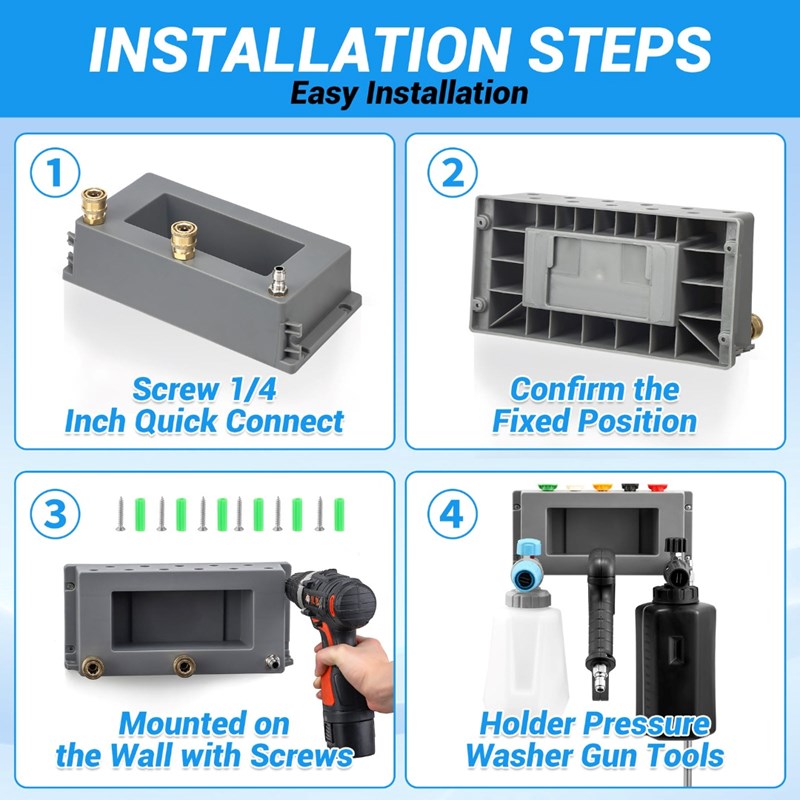 INSTALLATION STEPS
Easy Installation

1
Screw 1/4 Inch Quick Connect

2
Confirm the Fixed Position

3
Mounted on the Wall with Screws

4
Holder Pressure Washer Gun Tools