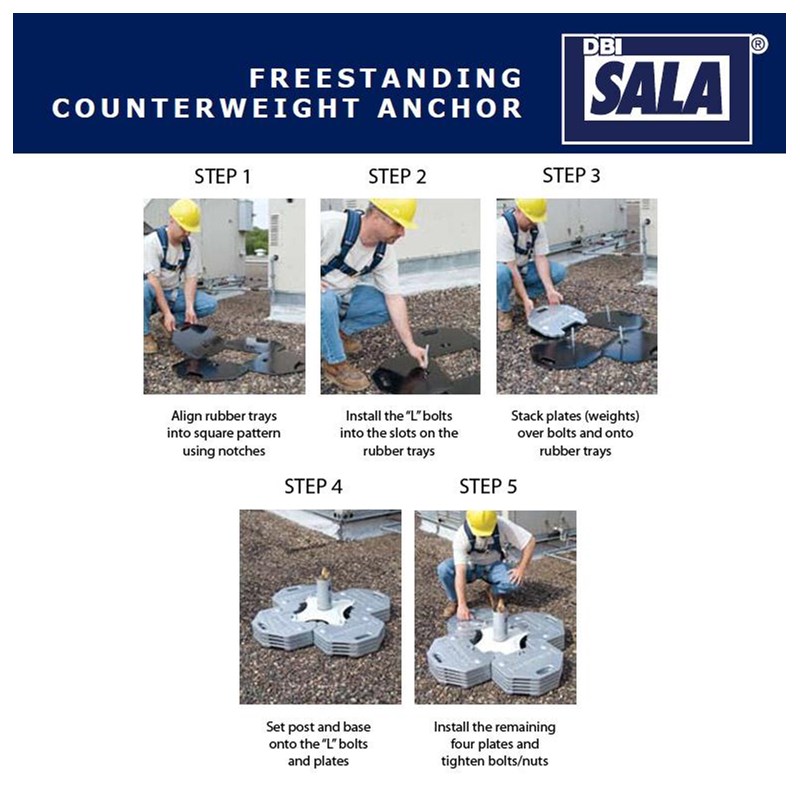 FREESTANDING COUNTERWEIGHT ANCHOR

DBI SALA®

STEP 1

Align rubber trays into square pattern using notches

STEP 2

Install the "L" bolts into the slots on the rubber trays

STEP 3

Stack plates (weights) over bolts and onto rubber trays

STEP 4

Set post and base onto the "L" bolts and plates

STEP 5

Install the remaining four plates and tighten bolts/nuts