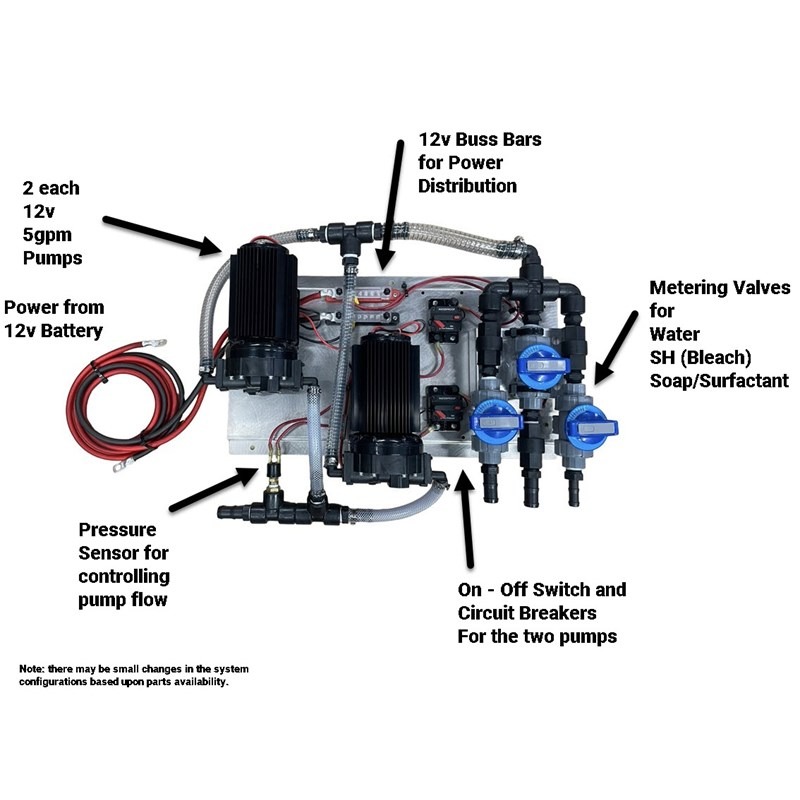 12v Buss Bars
for Power
Distribution

2 each
12v
5gpm
Pumps

Power from
12v Battery

Metering Valves
for
Water
SH (Bleach)
Soap/Surfactant

Pressure
Sensor for
controlling
pump flow

On - Off Switch and
Circuit Breakers
For the two pumps

Note: there may be small changes in the system configurations based upon parts availability.